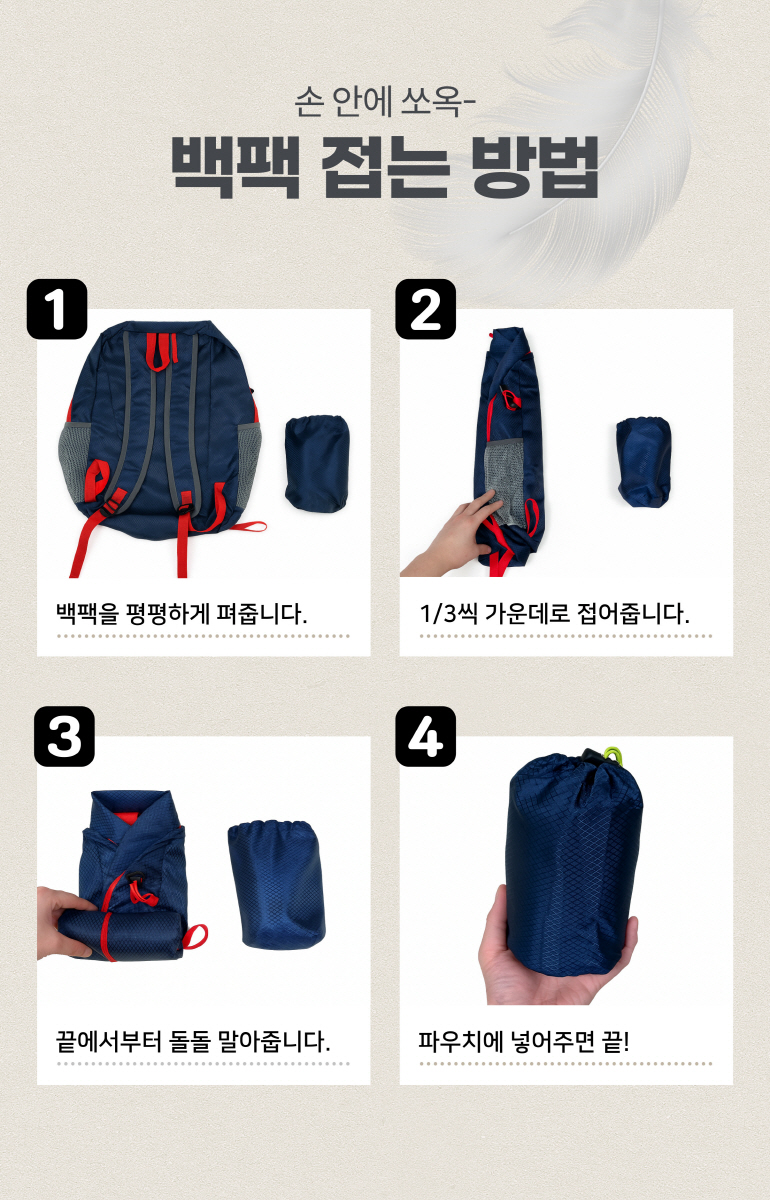 손 안에 쏘옥-

백팩 접는 방법

1

백팩을 평평하게 펴줍니다.

2

1/3씩 가운데로 접어줍니다.

3

끝에서부터 돌돌 말아줍니다.

4

파우치에 넣어주면 끝!